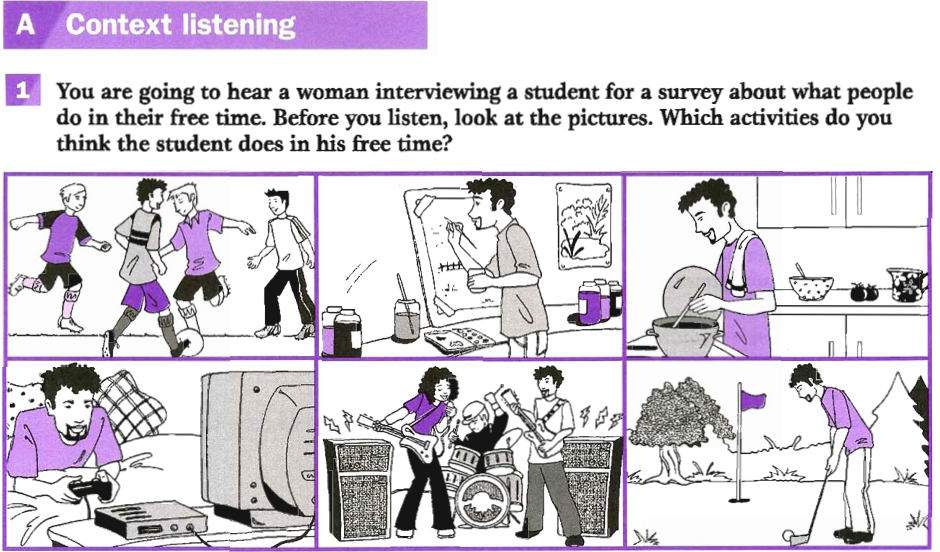 A Context listening

1 You are going to hear a woman interviewing a student for a survey about what people do in their free time. Before you listen, look at the pictures. Which activities do you think the student does in his free time?